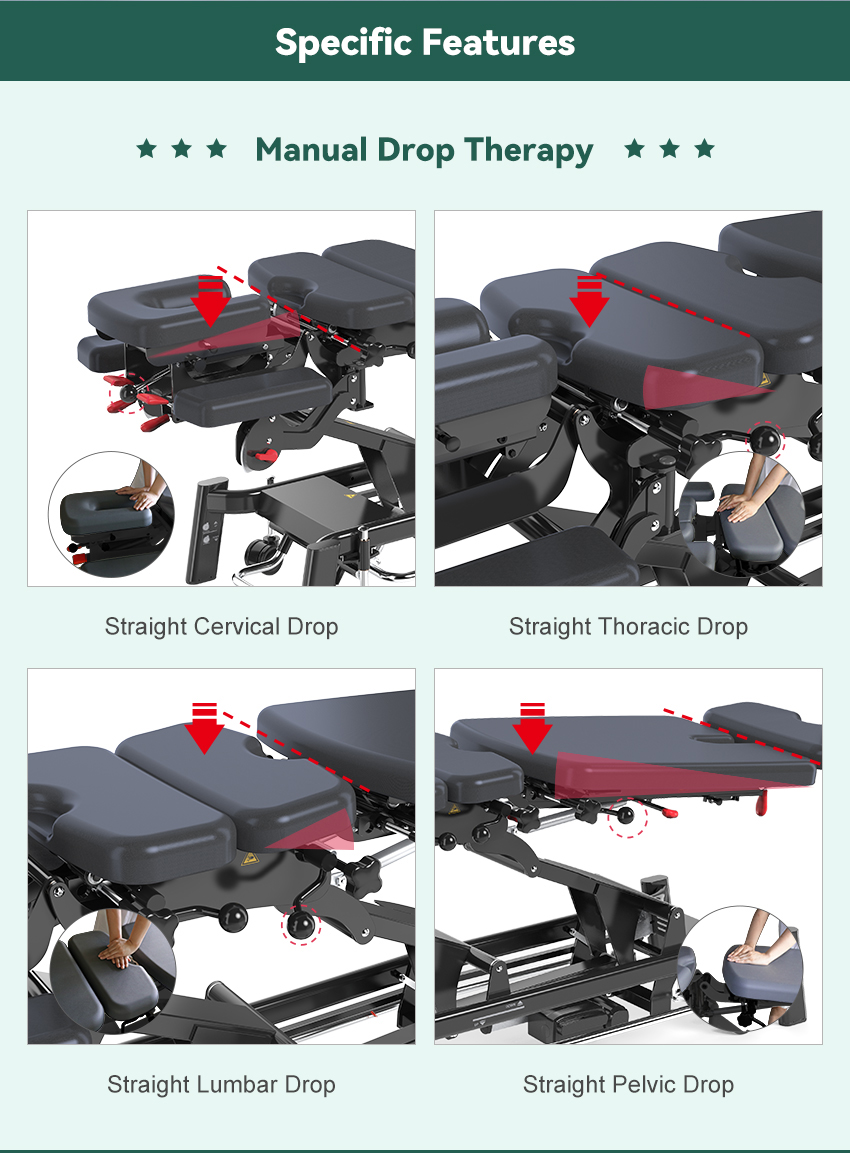 Specific Features

★ ★ ★ Manual Drop Therapy ★ ★ ★

Straight Cervical Drop

Straight Thoracic Drop

Straight Lumbar Drop

Straight Pelvic Drop